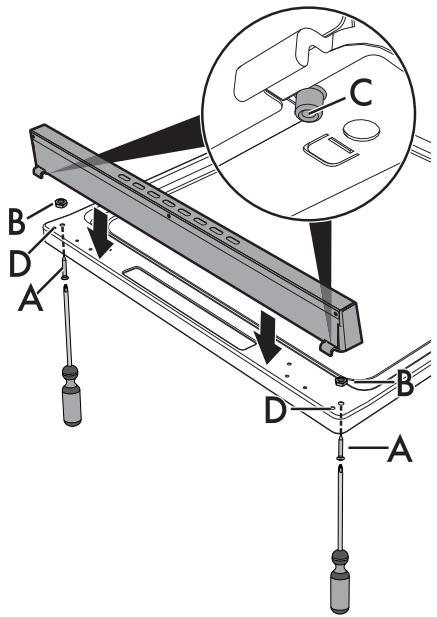 C
B
D
A
B
D
A