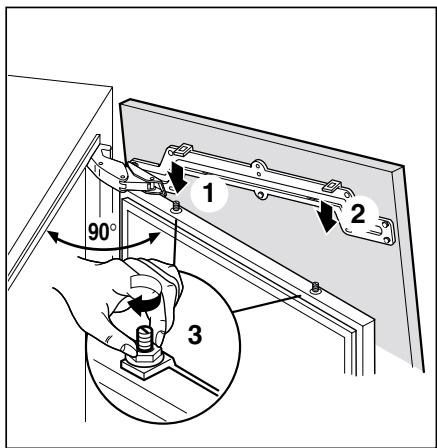 1
2
90°
3