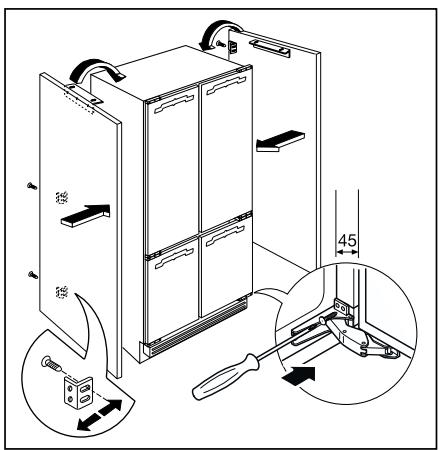 45