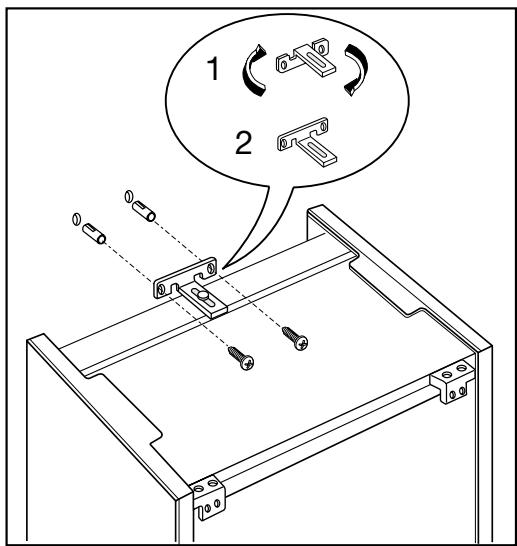 1

2