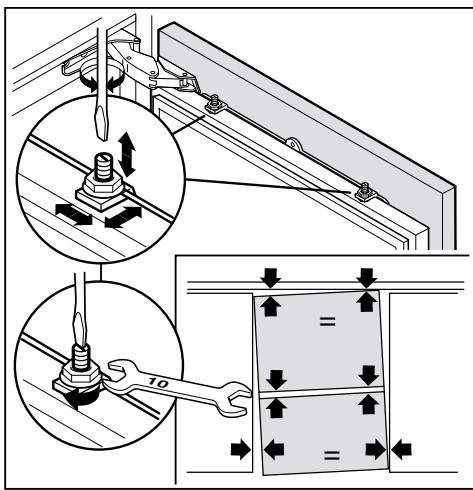 10
=
=