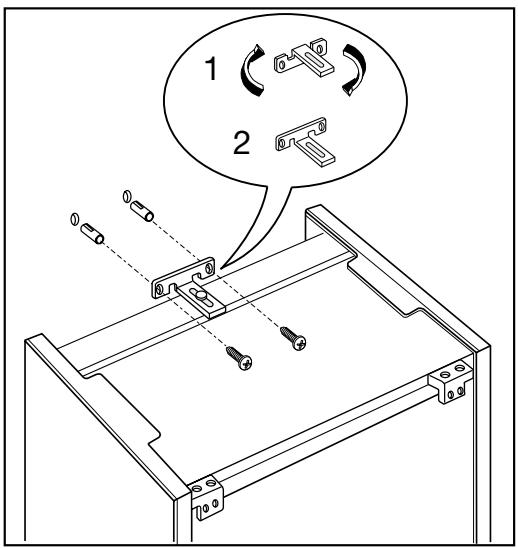 1

2