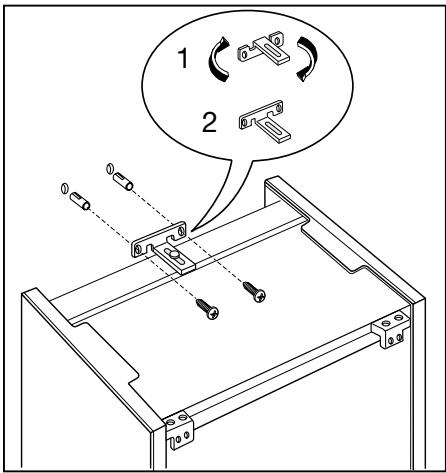 1

2