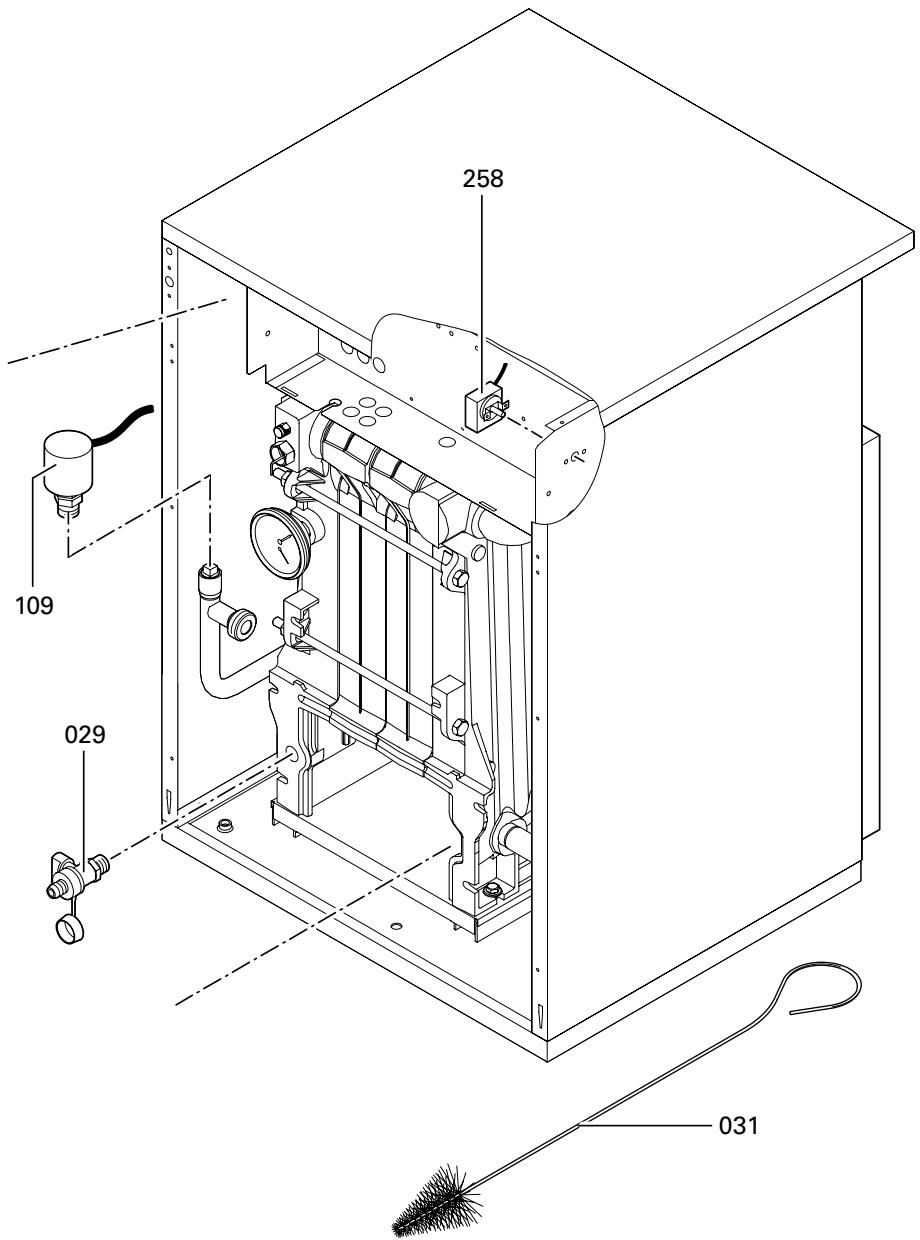 258

109

029

031