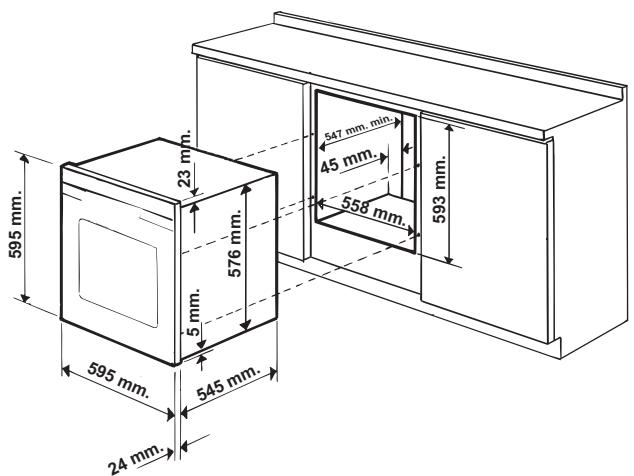 595 mm.
23 mm.
576 mm.
5 mm.
595 mm.
545 mm.
24 mm.
547 mm. min.
45 mm.
558 mm.
593 mm.