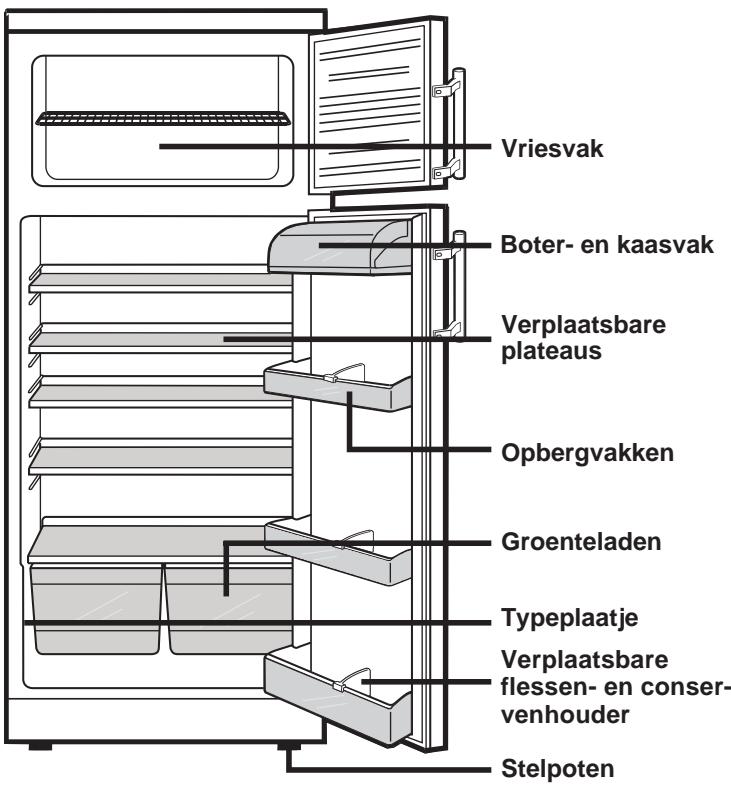 Vriesvak

Boter- en kaasvak

Verplaatsbare plateaus

Opbergvakken

Groenteladen

Typeplaatje

Verplaatsbare flessen- en conservenhouder

Stelpoten