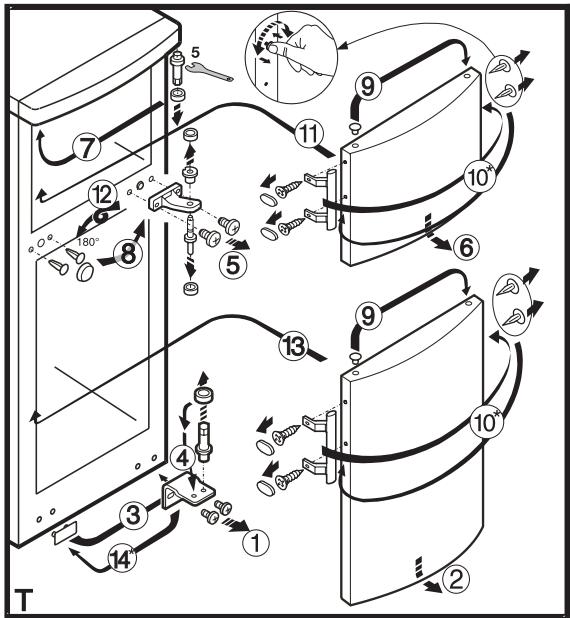 5
9
7
11
10*
12
180°
8
5
6
9
13
10*
4
3
1
14*
2
T