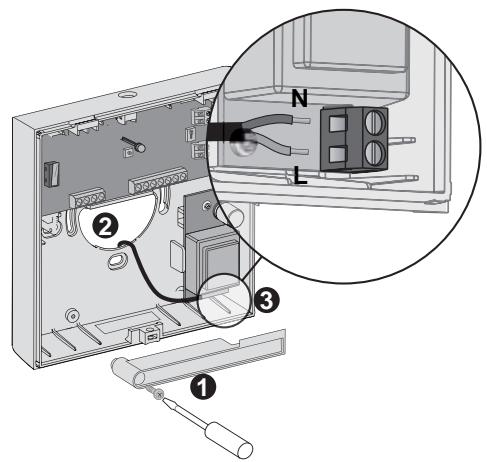 N
L
2
3
1