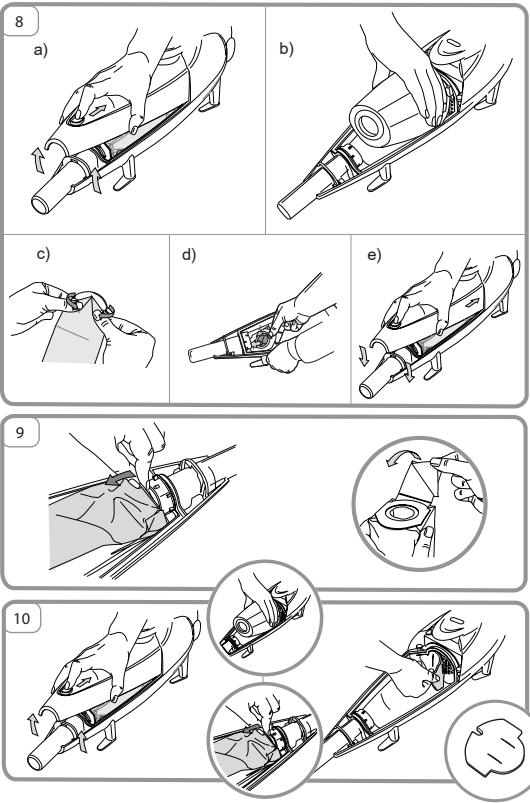 8
a)
b)
c)
d)
e)
9
10