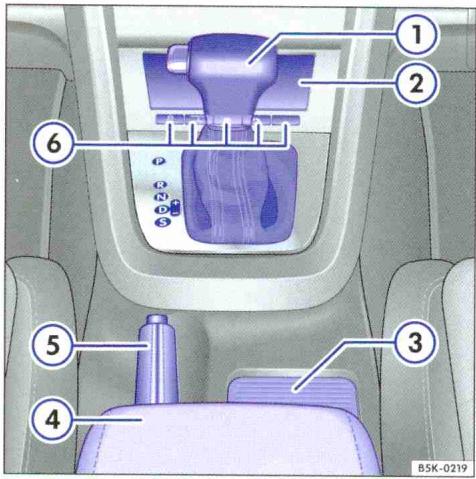 1
2
6
P
R
N
D
S
+
−
5
3
4
B5K-0219