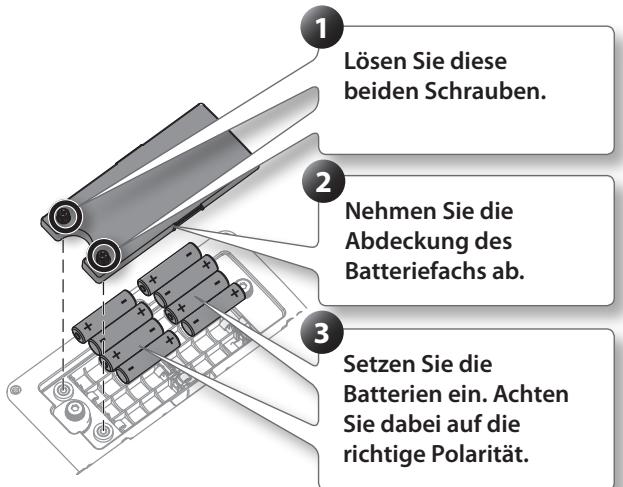 1
Lösen Sie diese beiden Schrauben.

2
Nehmen Sie die Abdeckung des Batteriefachs ab.

3
Setzen Sie die Batterien ein. Achten Sie dabei auf die richtige Polarität.