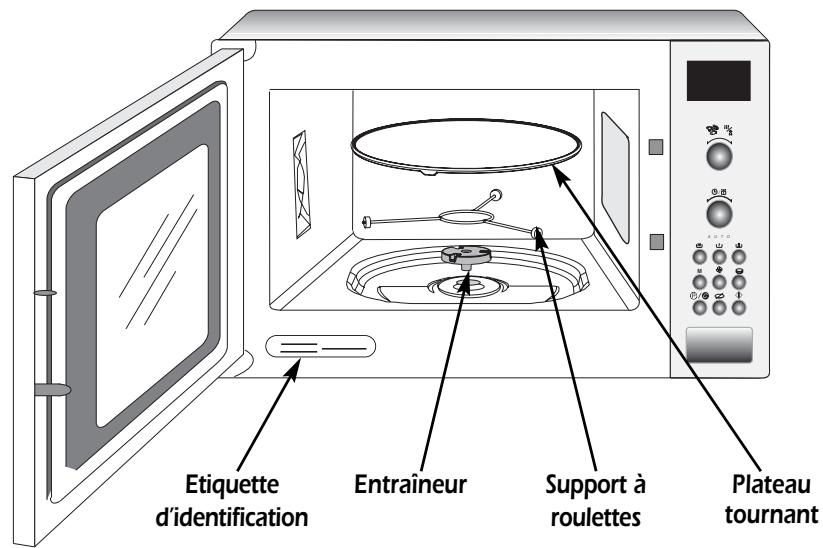 Etiquette d'identification

Entraîneur

Support à roulettes

Plateau tournant