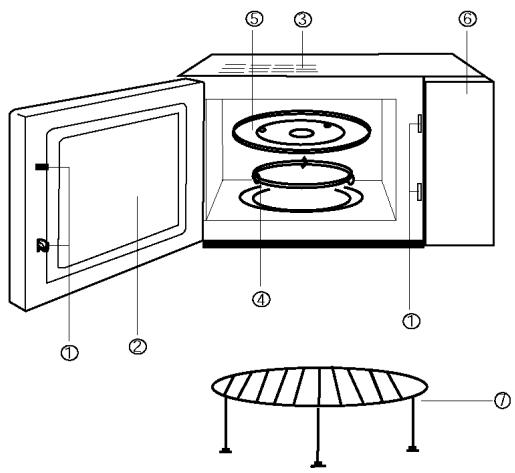 ⑤ ③ ⑥
④
①
① ②
⑦