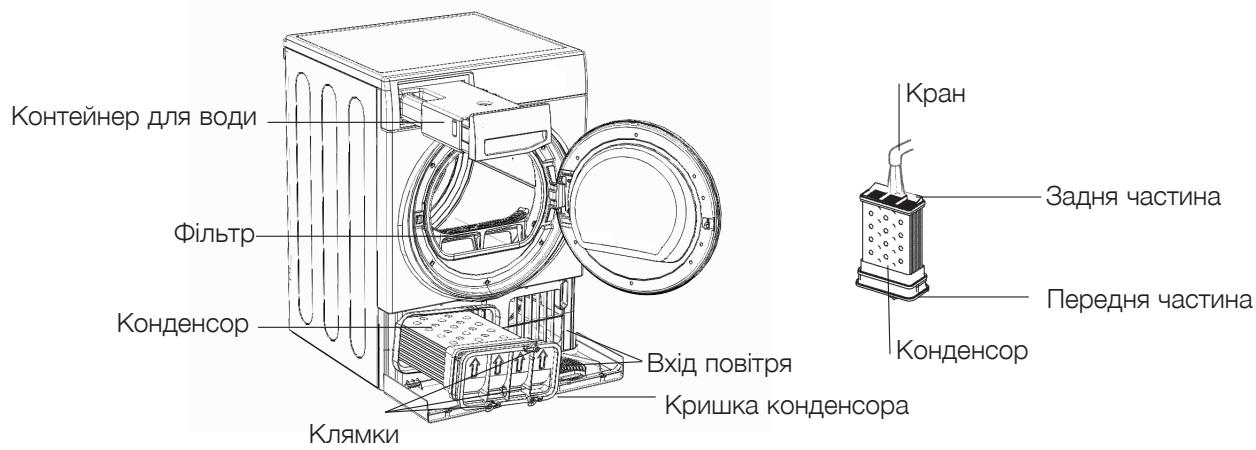 Контейнер для води
Фільтр
Конденсор
Вхід повітря
Кришка конденсора
Клямки
Кран
Задня частина
Передня частина
Конденсор