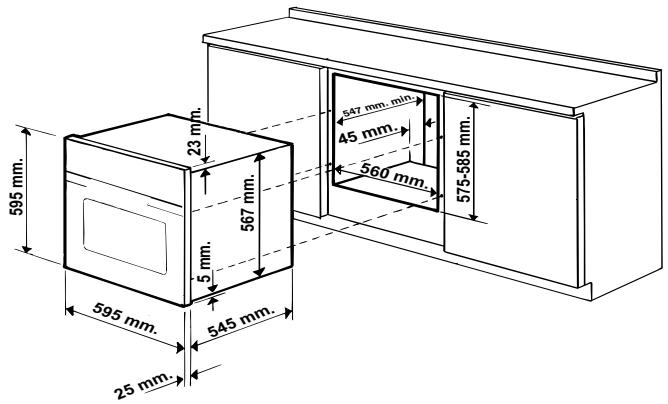 595 mm.
23 mm.
567 mm.
5 mm.
595 mm.
545 mm.
25 mm.
547 mm. min.
45 mm.
560 mm.
575-585 mm.