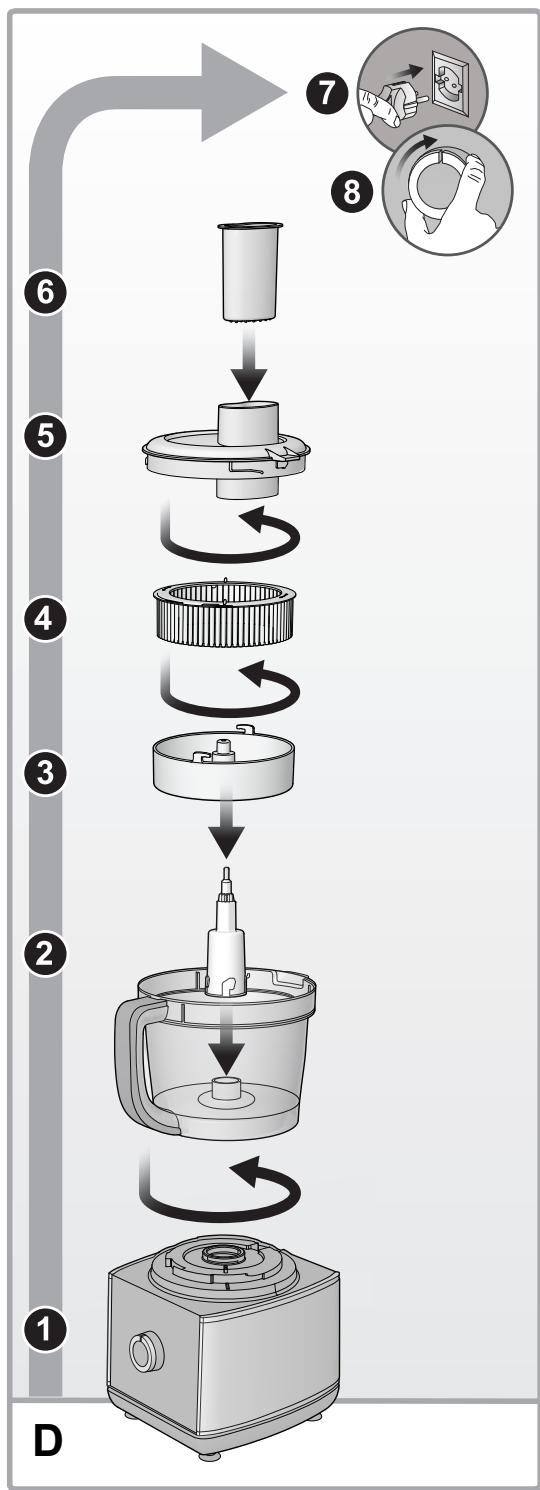 7
8
6
5
4
3
2
1
D