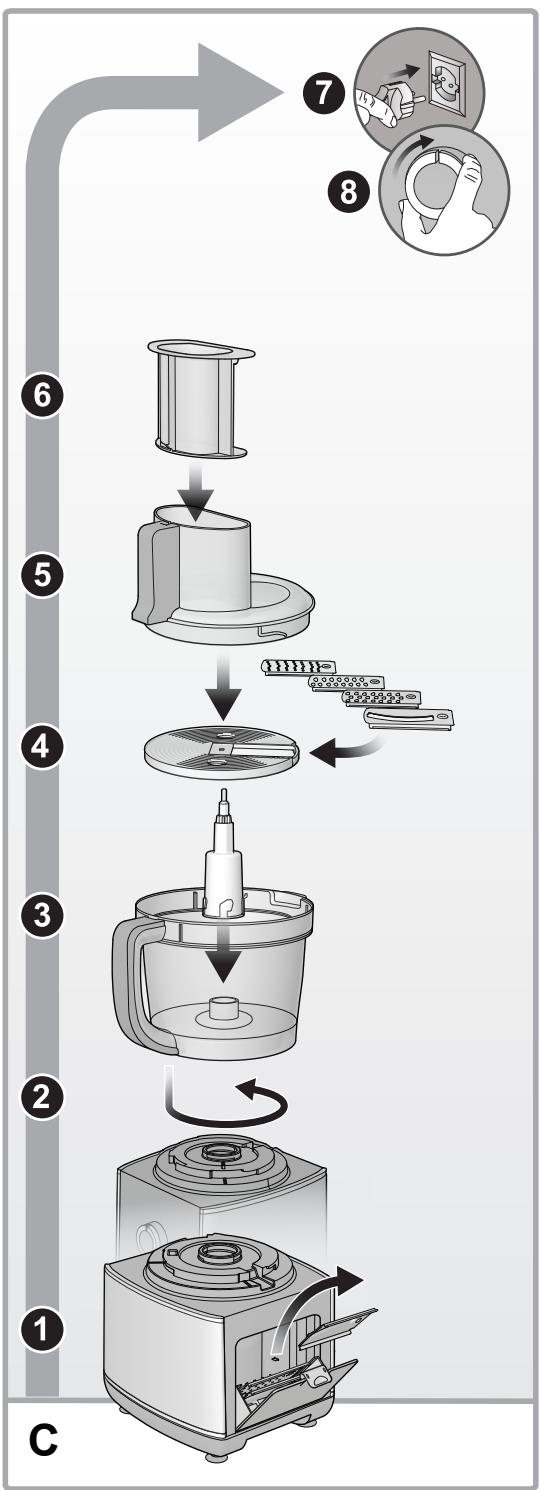 7
8
6
5
4
3
2
1
C