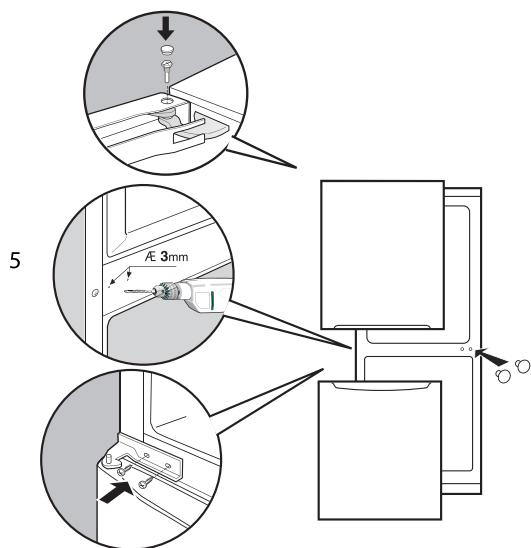 5

Æ 3mm