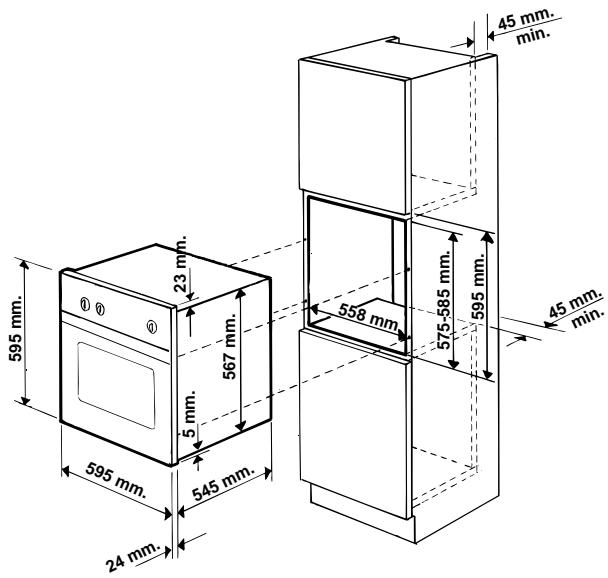 45 mm.
min.

23 mm.

595 mm.

567 mm.

558 mm.

575-585 mm.

595 mm.

45 mm.
min.

5 mm.

595 mm.

545 mm.

24 mm.