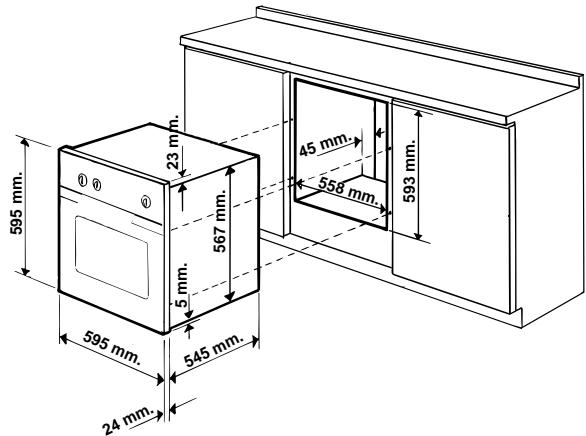 595 mm.
23 mm.
567 mm.
5 mm.
45 mm.
558 mm.
593 mm.
595 mm.
545 mm.
24 mm.