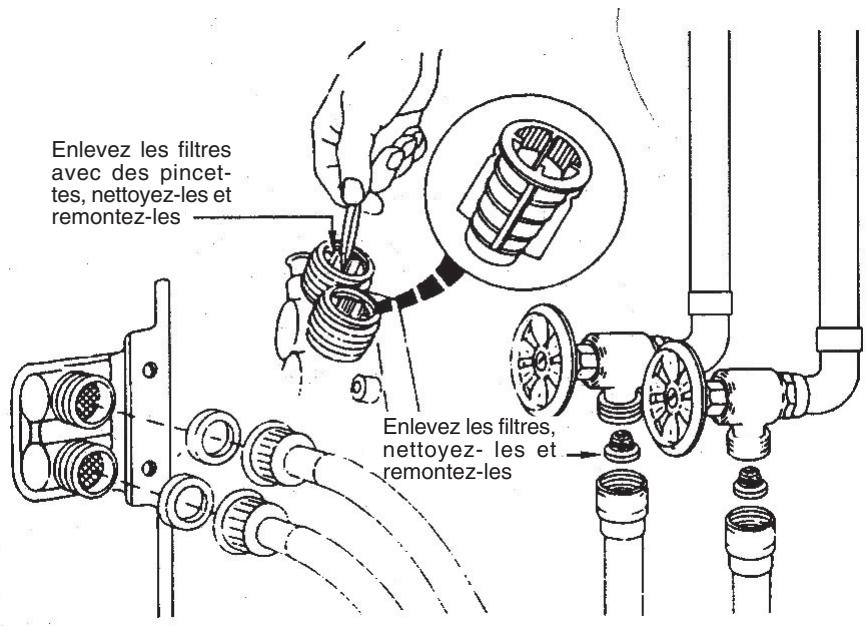 Enlevez les filtres avec des pincettes, nettoyez-les et remontez-les

Enlevez les filtres, nettoyez- les et remontez-les