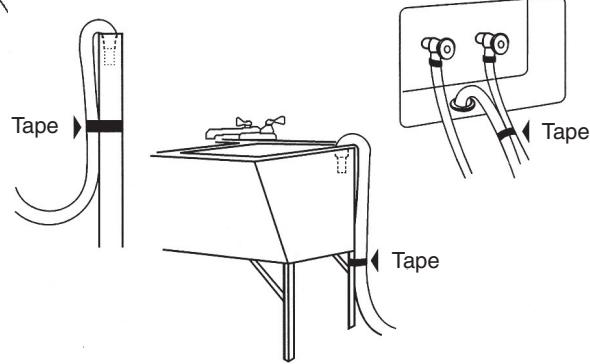 Tape

Tape

Tape