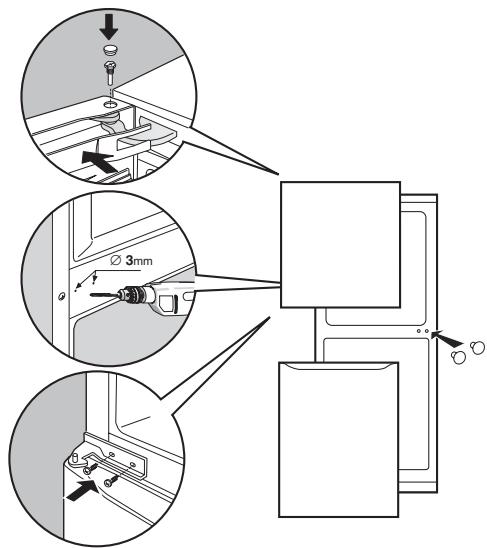 ∅ 3mm