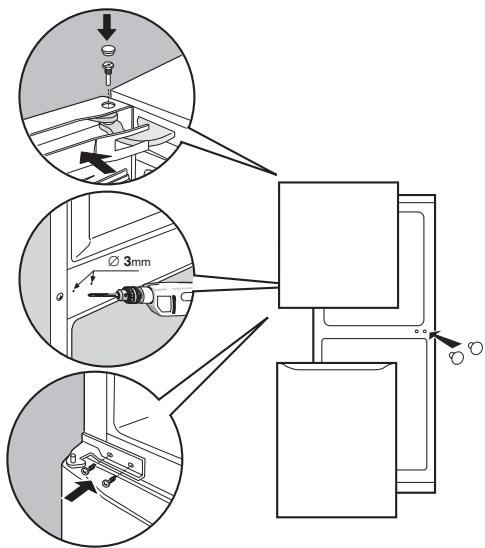 ∅ 3mm