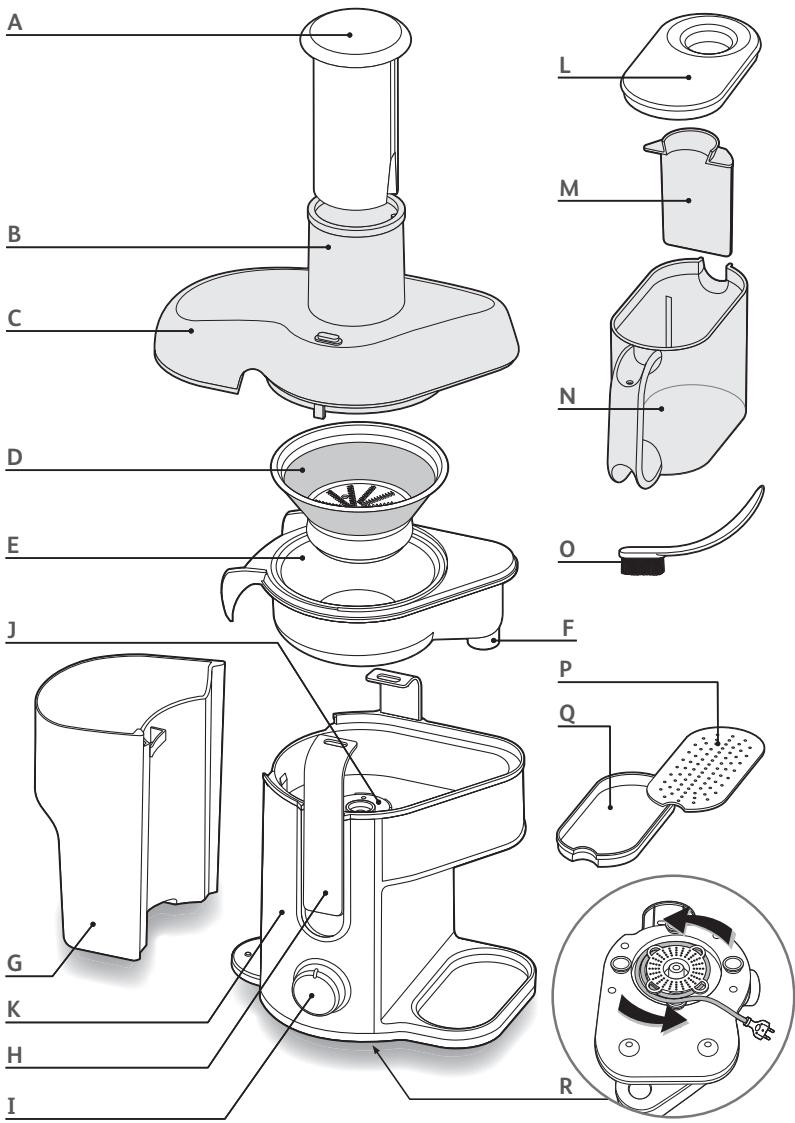 A
B
C
D
E
J
G
K
H
I
L
M
N
O
F
P
Q
R