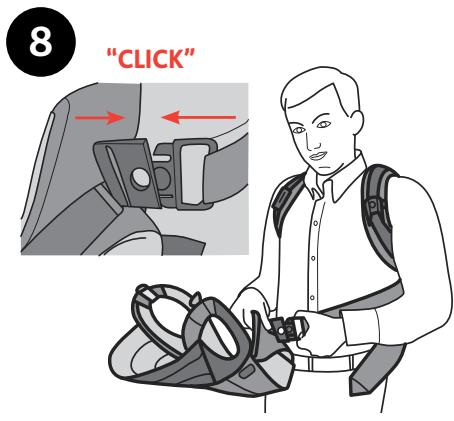 8

"CLICK"