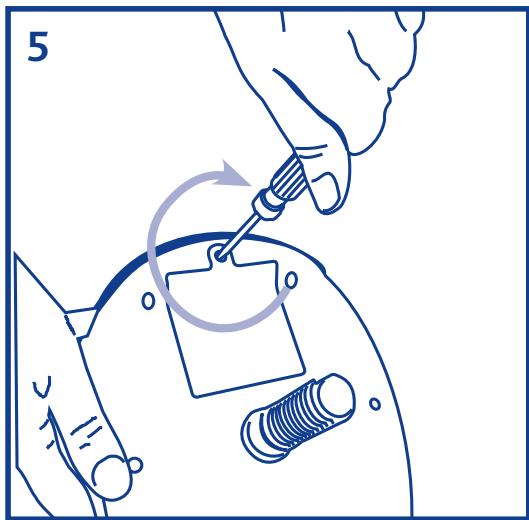 5