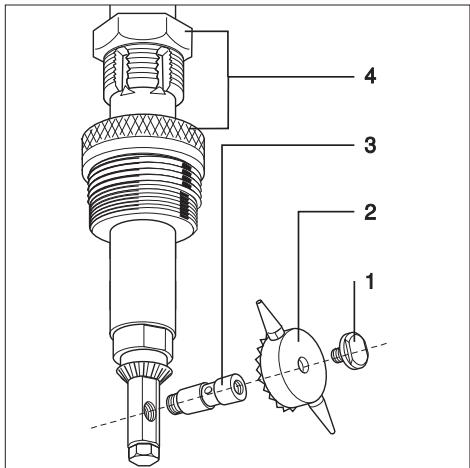 4
3
2
1