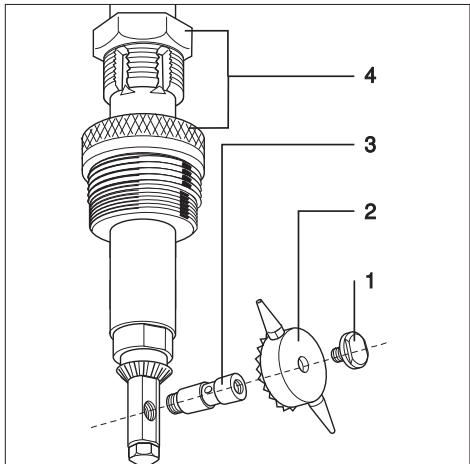 4
3
2
1