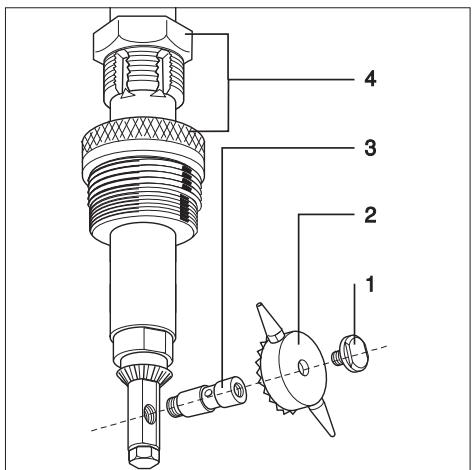 4
3
2
1