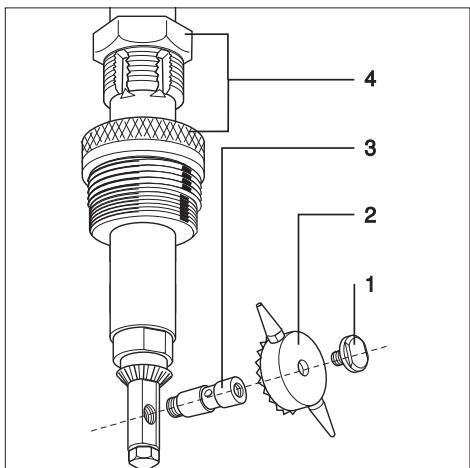 4
3
2
1