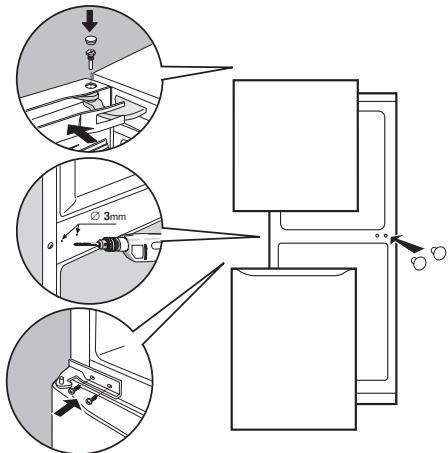 ∅ 3mm