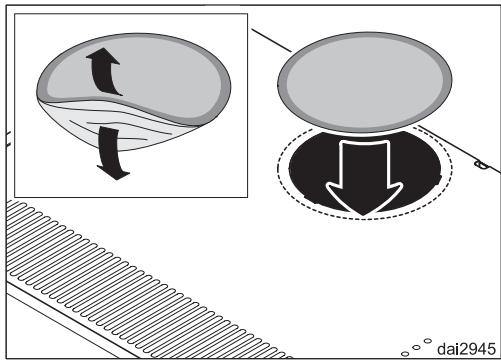 dai2945