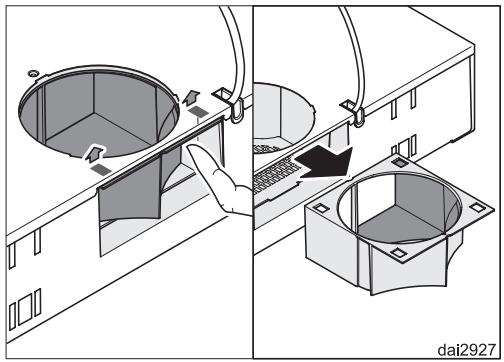 dai2927