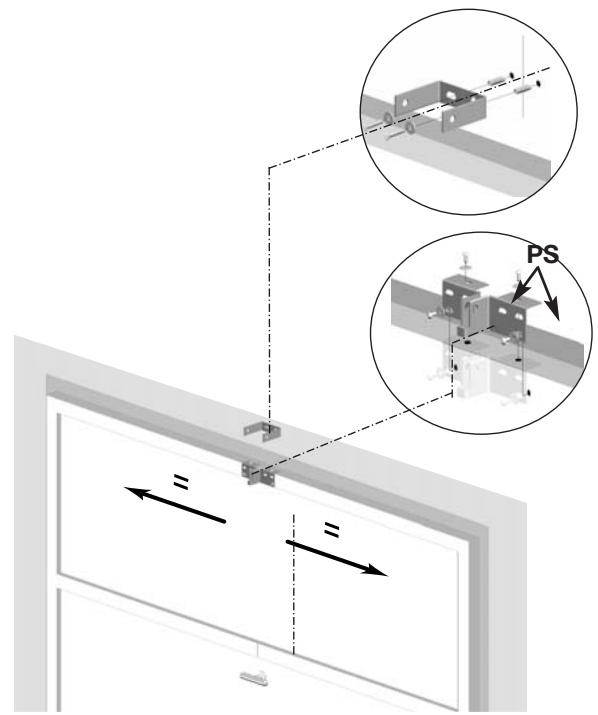 PS

=

=