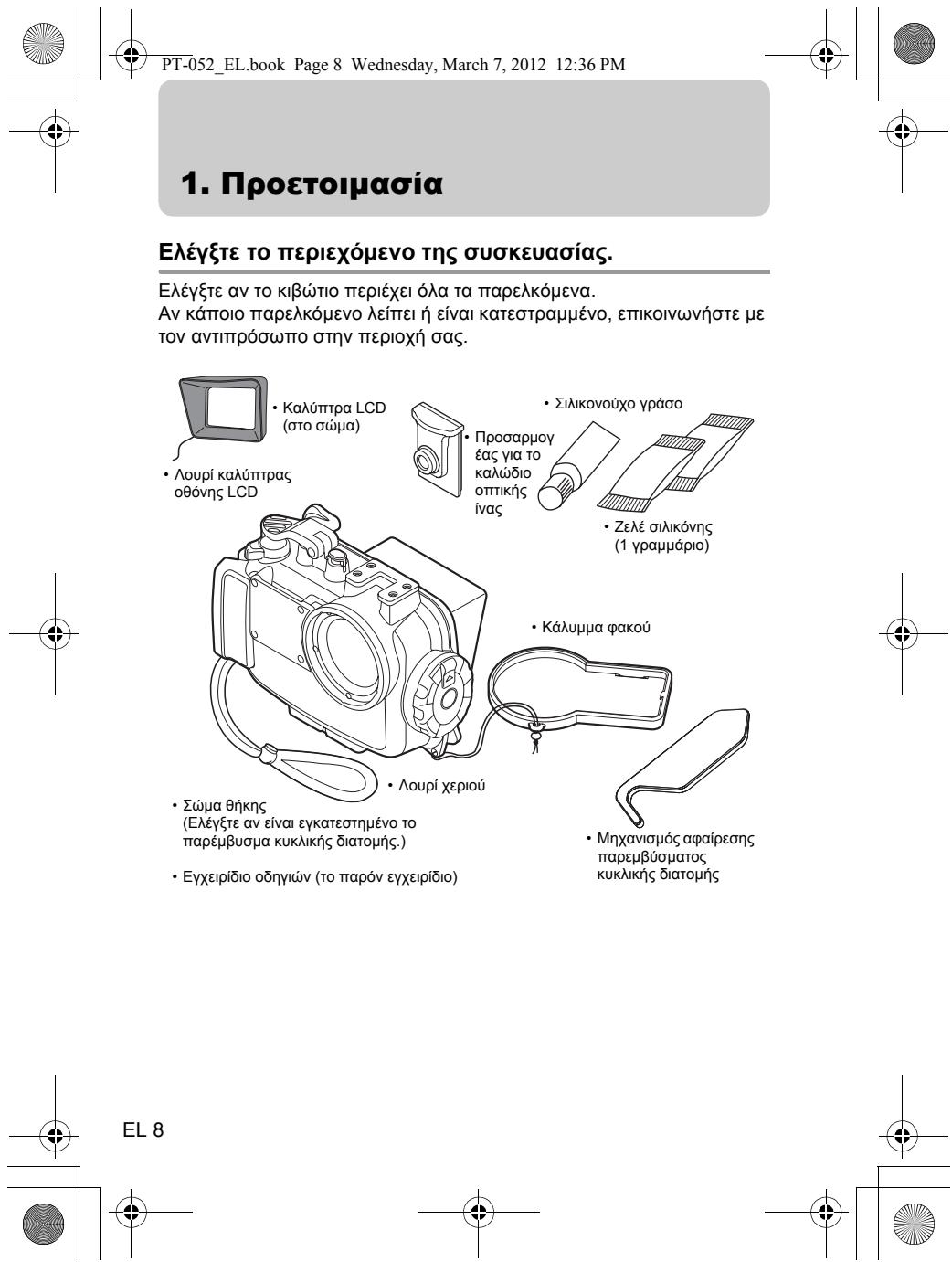 PT-052_EL.book Page 8 Wednesday, March 7, 2012 12:36 PM

1. Προετοιμασία

Ελέγξτε το περιεχόμενο της συσκευασίας.

Ελέγξτε αν το κιβώτιο περιέχει όλα τα παρελκόμενα.
Αν κάποιο παρελκόμενο λείπει ή είναι κατεστραμμένο, επικοινωνήστε με τον αντιπρόσωπο στην περιοχή σας.

• Καλύπτρα LCD (στο σώμα)

• Λουρί καλύπτρας οθόνης LCD

• Προσαρμογέας για το καλώδιο οπτικής ίνας

• Σιλικονούχο γράσο

• Ζελέ σιλικόνης (1 γραμμάριο)

• Κάλυμμα φακού

• Λουρί χεριού

• Σώμα θήκης (Ελέγξτε αν είναι εγκατεστημένο το παρέμβυσμα κυκλικής διατομής.)

• Εγχειρίδιο οδηγιών (το παρόν εγχειρίδιο)

• Μηχανισμός αφαίρεσης παρεμβύσματος κυκλικής διατομής

EL 8