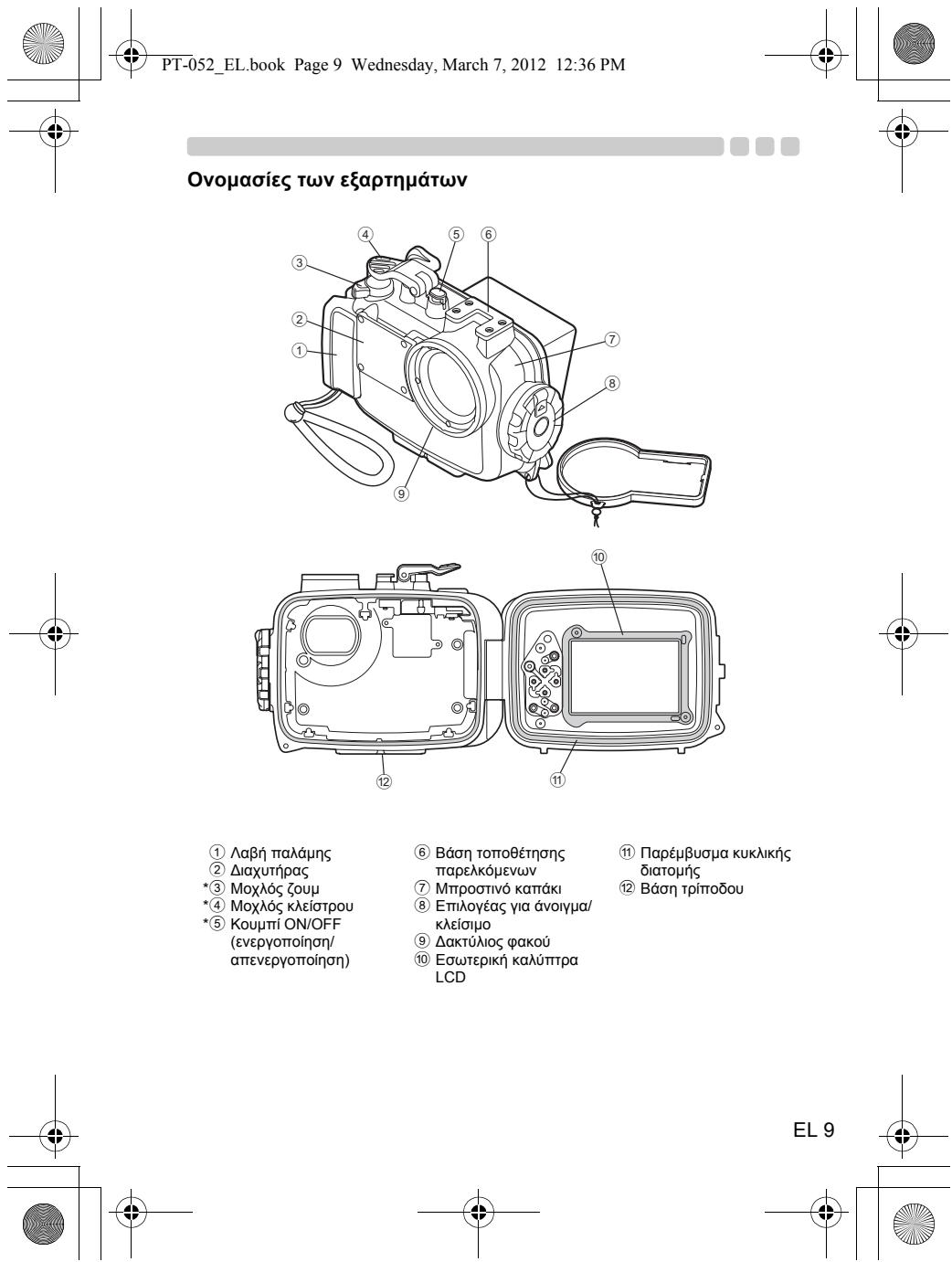 PT-052_EL.book Page 9 Wednesday, March 7, 2012 12:36 PM

Ονομασίες των εξαρτημάτων

④ ⑤ ⑥
③
②
①
⑦
⑧
⑨

⑩

⑫ ⑪

① Λαβή παλάμης
② Διαχυτήρας
*③ Μοχλός ζουμ
*④ Μοχλός κλείστρου
*⑤ Κουμπί ON/OFF (ενεργοποίηση/ απενεργοποίηση)

⑥ Βάση τοποθέτησης παρελκόμενων
⑦ Μπροστινό καπάκι
⑧ Επιλογέας για άνοιγμα/ κλείσιμο
⑨ Δακτύλιος φακού
⑩ Εσωτερική καλύπτρα LCD

⑪ Παρέμβυσμα κυκλικής διατομής
⑫ Βάση τρίποδου

EL 9