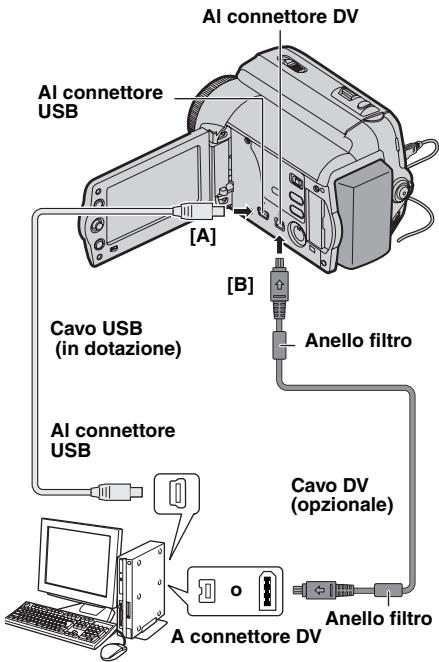 Al connettore DV

Al connettore USB

[A]

[B]

Cavo USB (in dotazione)

Anello filtro

Al connettore USB

Cavo DV (opzionale)

o

Anello filtro

A connettore DV