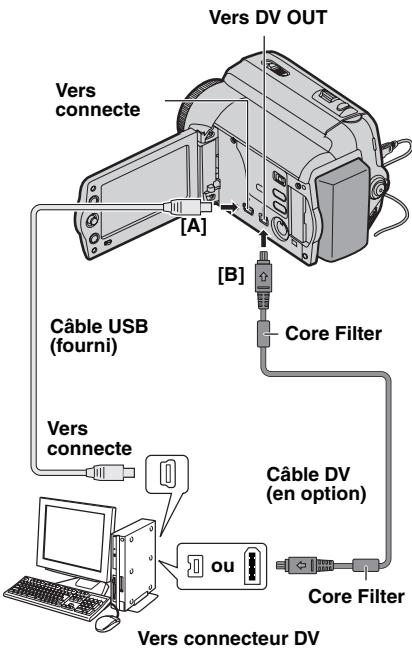 Vers DV OUT

Vers connecte

[A]

[B]

Câble USB (fourni)

Core Filter

Vers connecte

Câble DV (en option)

ou

Core Filter

Vers connecteur DV