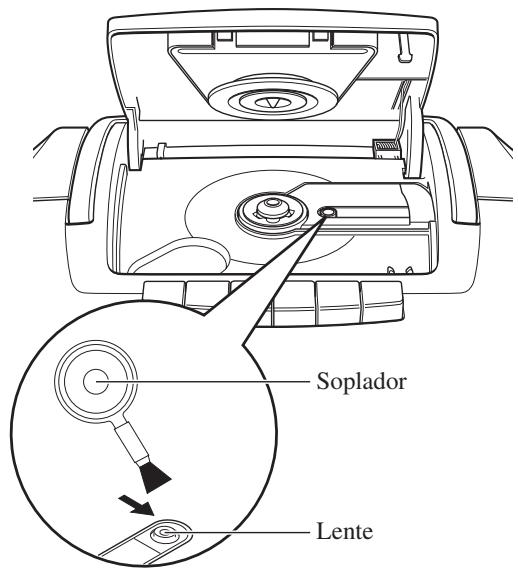 Soplador

Lente