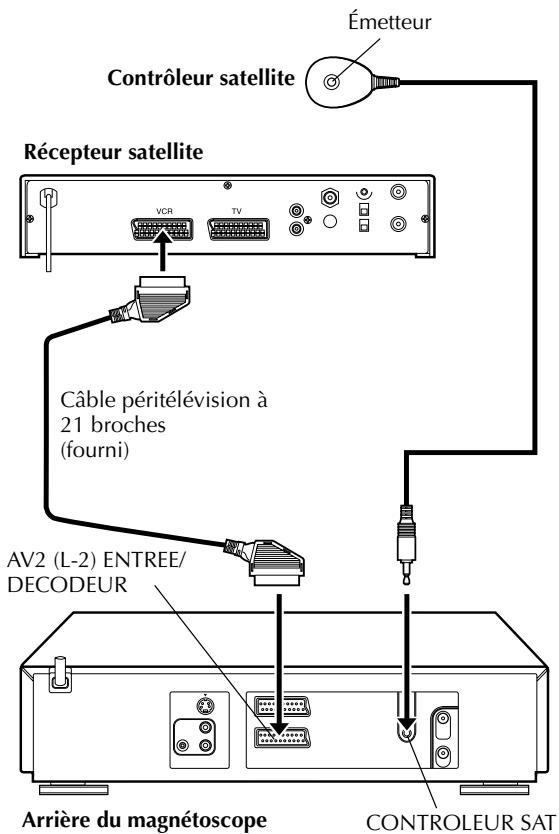 Émetteur

Contrôleur satellite

Récepteur satellite

VCR

TV

Câble péritélévision à 21 broches (fourni)

AV2 (L-2) ENTREE/ DECODEUR

Arrière du magnétoscope

CONTROLEUR SAT