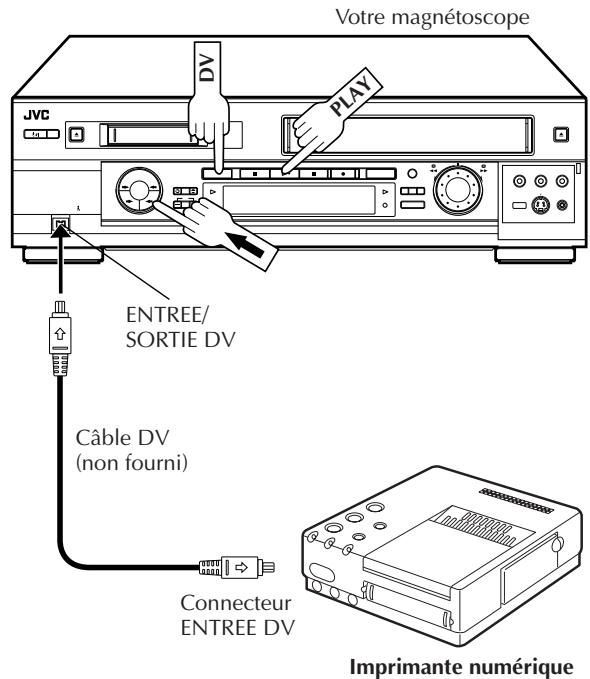 Votre magnétoscope

DV

PLAY

JVC

ENTREE/
SORTIE DV

Câble DV
(non fourni)

Connecteur
ENTREE DV

Imprimante numérique