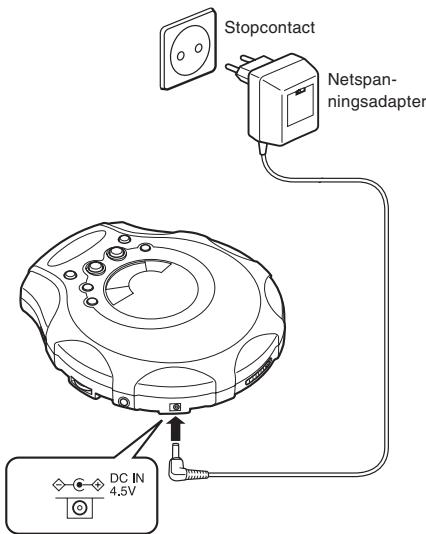 Stopcontact

Netspanningsadapter

DC IN
4.5V