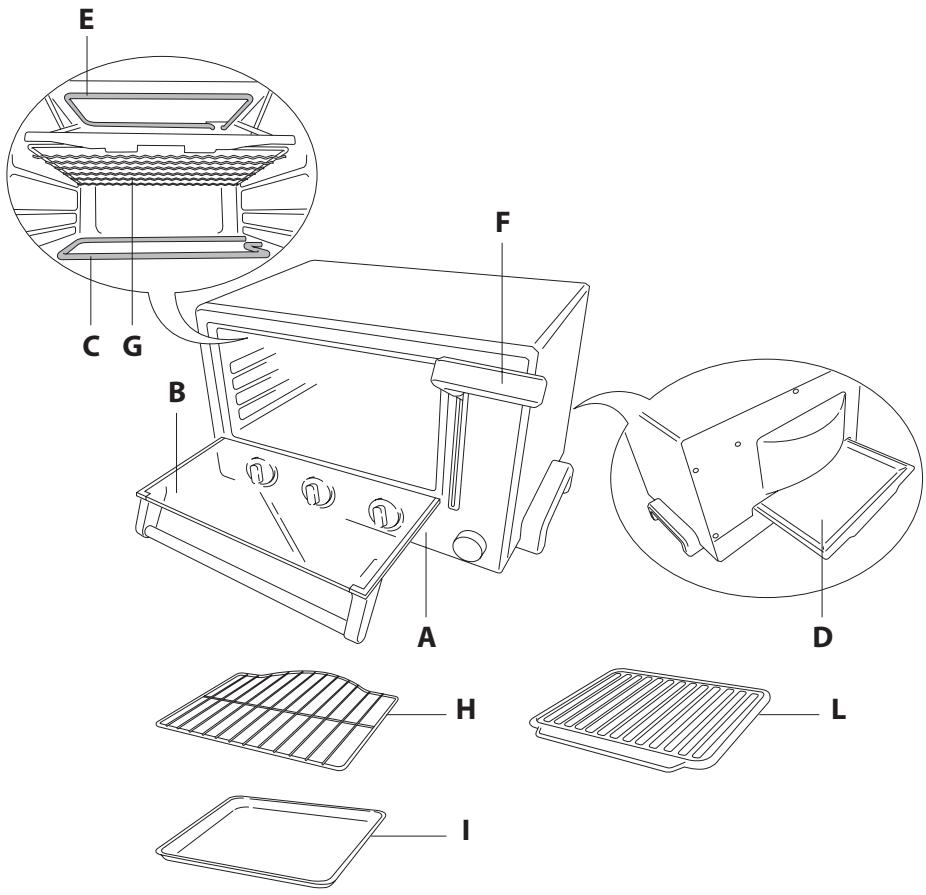 E
F
C G
B
A
D
H
L
I