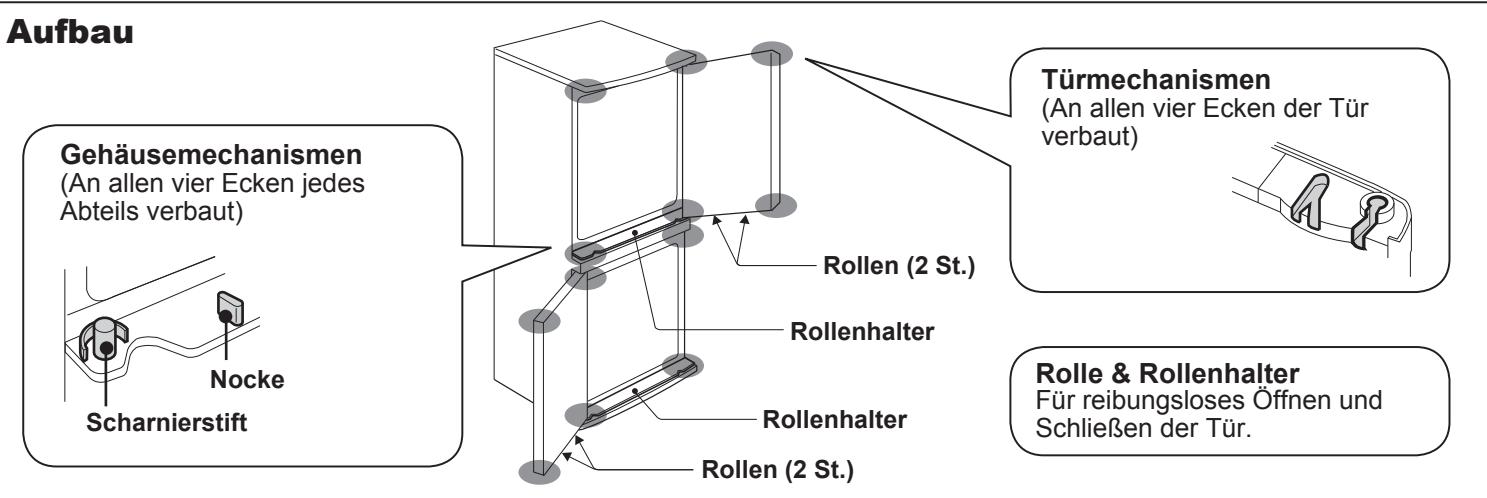 Aufbau

Gehäusemechanismen
(An allen vier Ecken jedes Abteils verbaut)

Nocke

Scharnierstift

Rollen (2 St.)

Rollenhalter

Rollenhalter

Rollen (2 St.)

Türmechanismen
(An allen vier Ecken der Tür verbaut)

Rolle & Rollenhalter
Für reibungsloses Öffnen und Schließen der Tür.