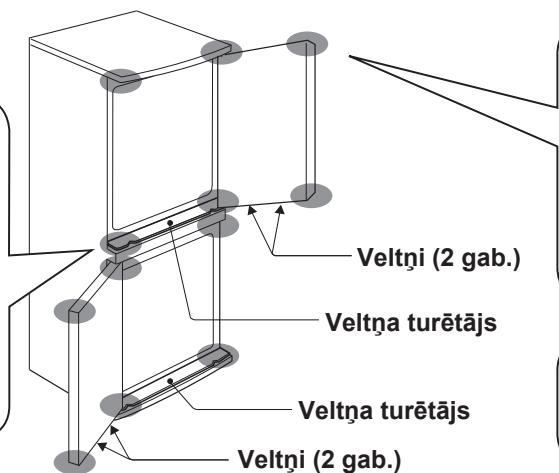 Veltņi (2 gab.)

Veltņa turētājs

Veltņa turētājs

Veltņi (2 gab.)